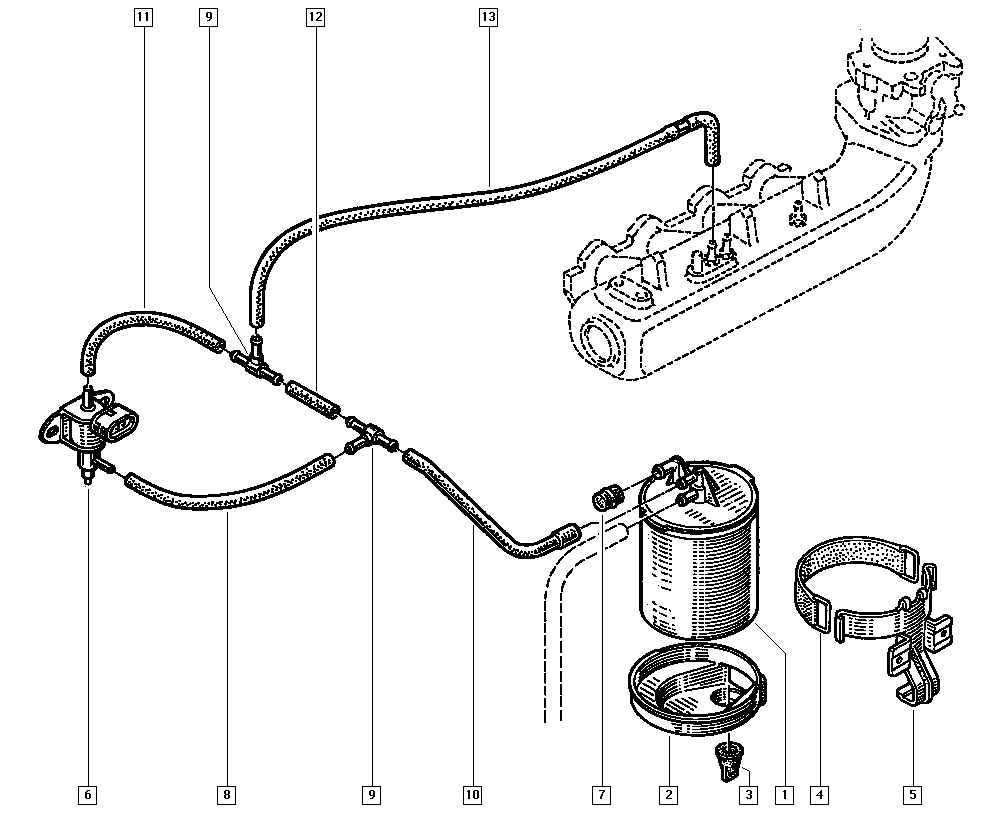 11
9
12
13
6
8
9
10
7
2
3
1
4
5