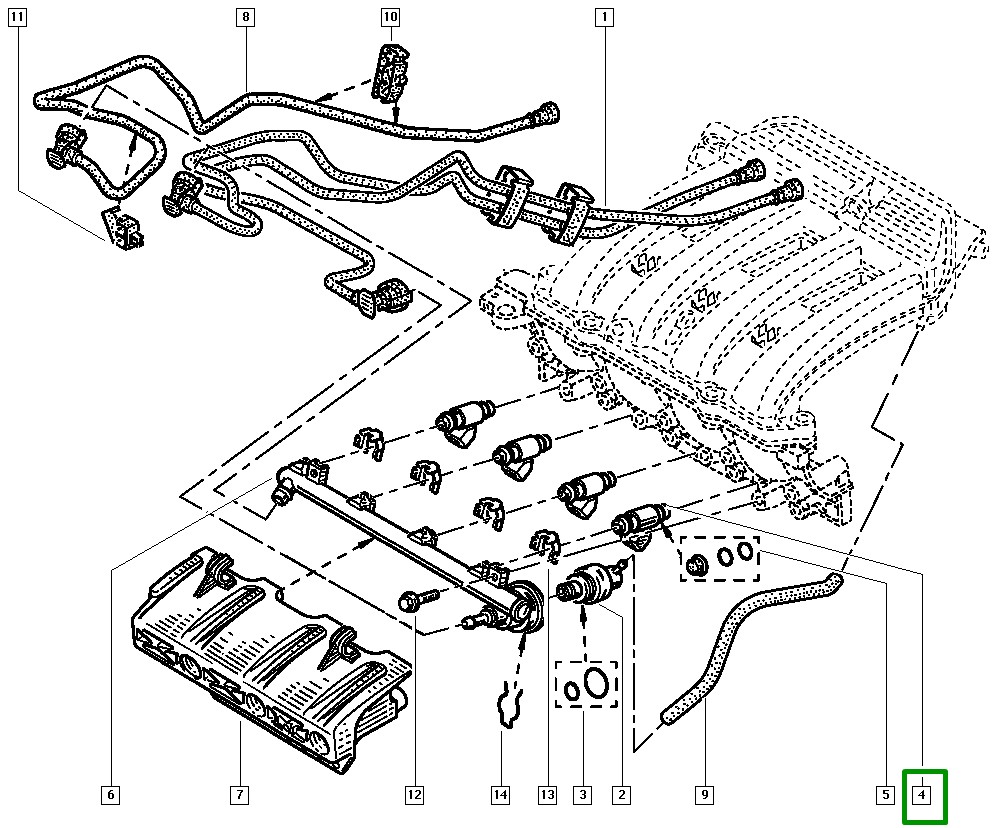 11
8
10
1
6
7
12
14
13
3
2
9
5
4