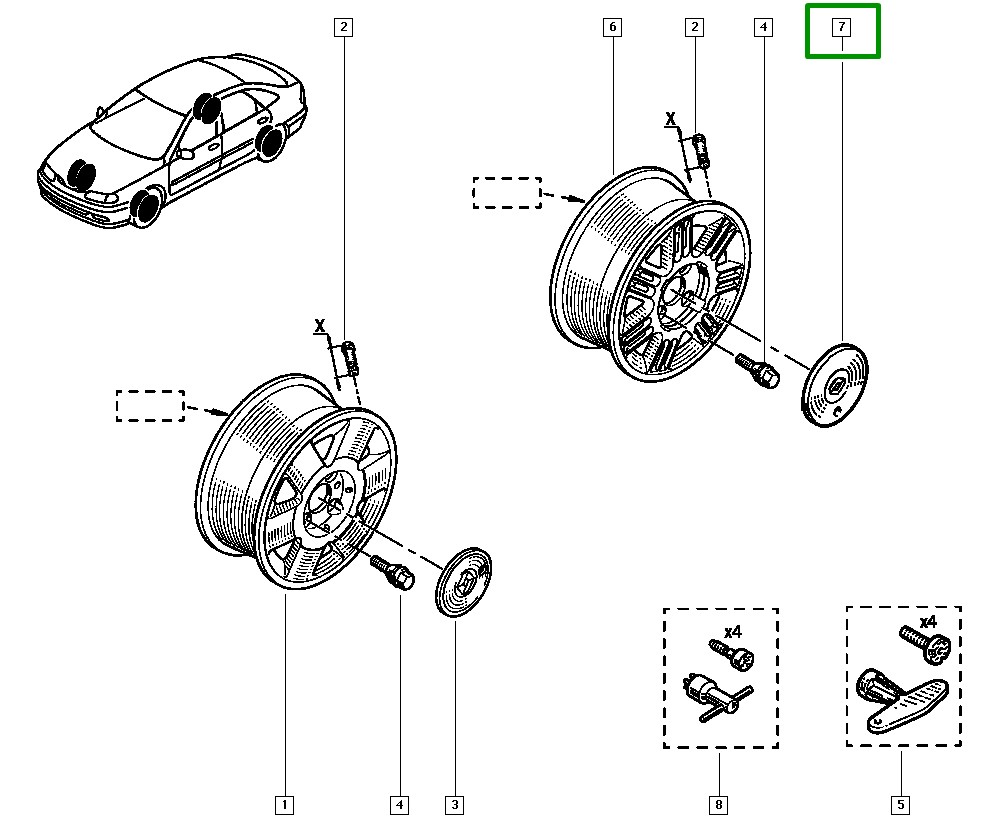 2
6
2
4
7
X
X
x4
x4
1
4
3
8
5