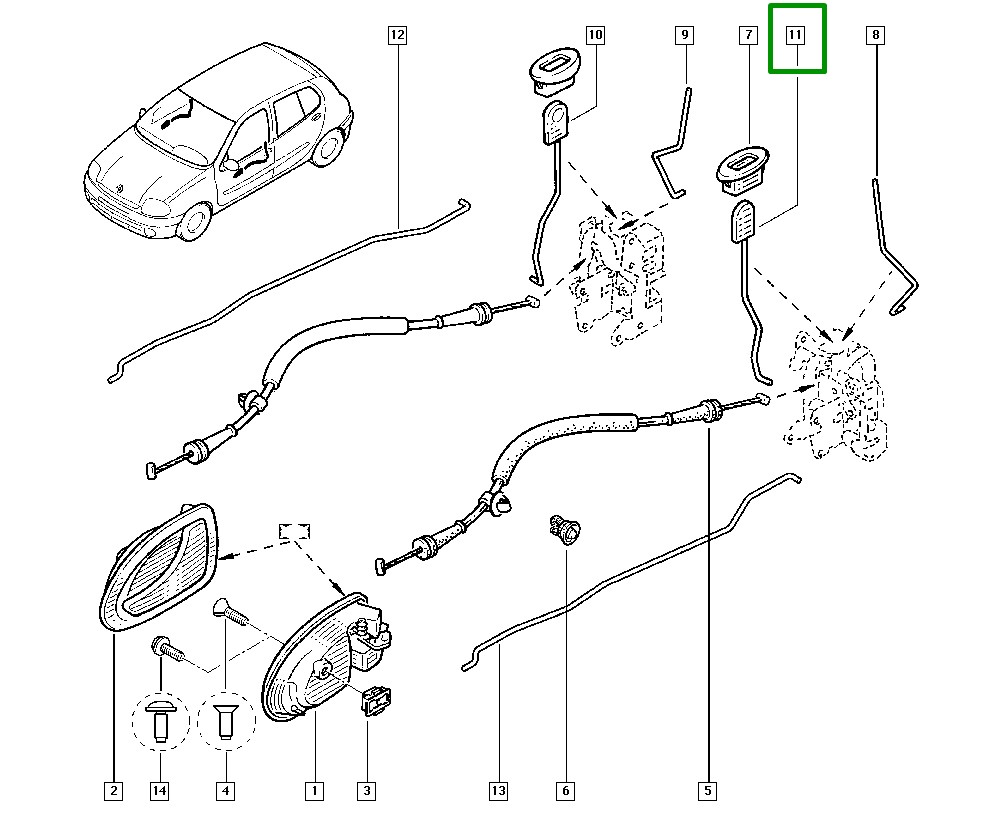 12
10
9
7
11
8
2
14
4
1
3
13
6
5