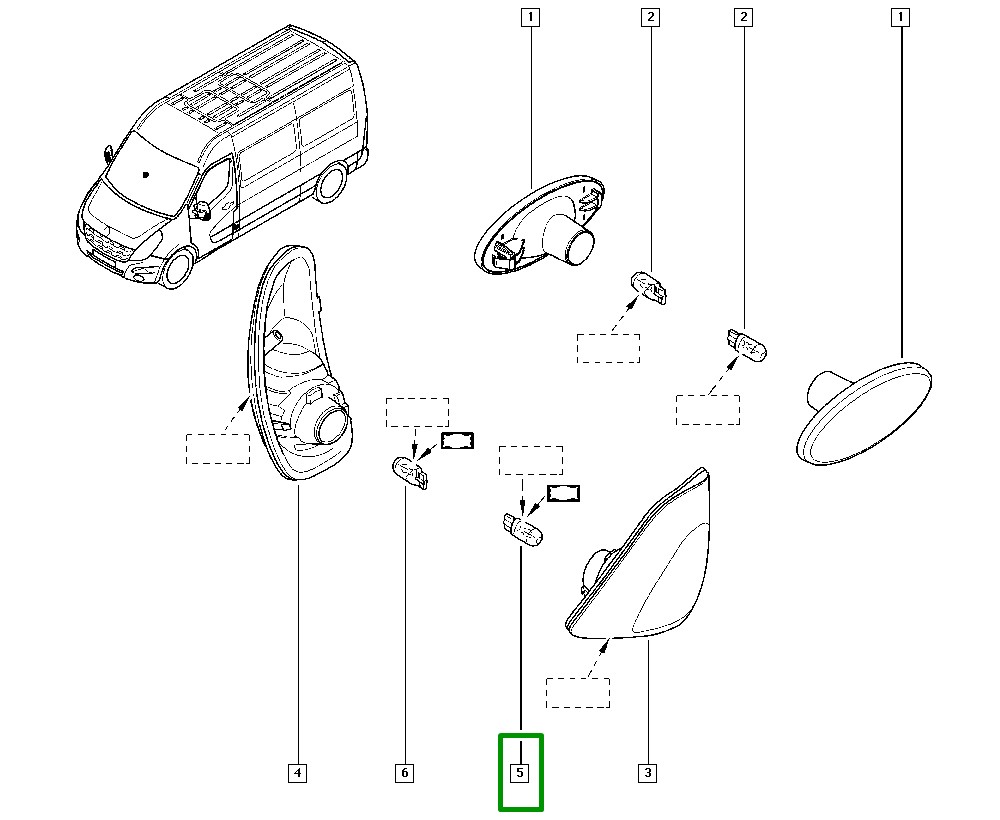 1
2
2
1
4
6
5
3