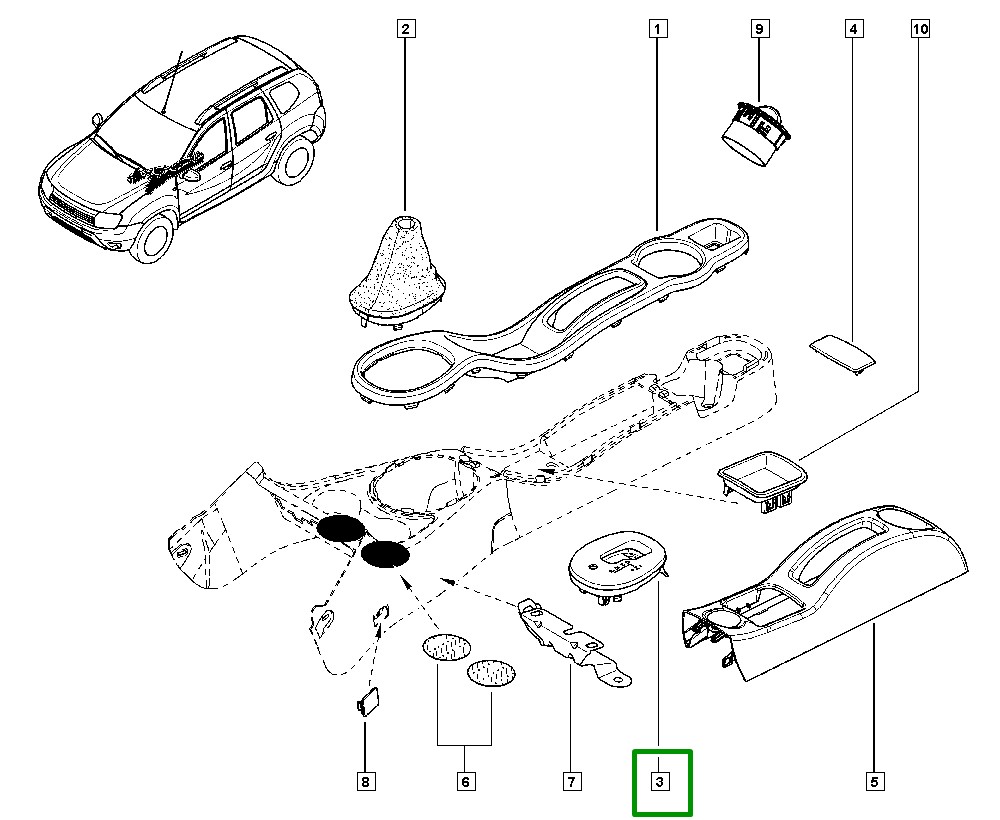 2
1
9
4
10
8
6
7
3
5