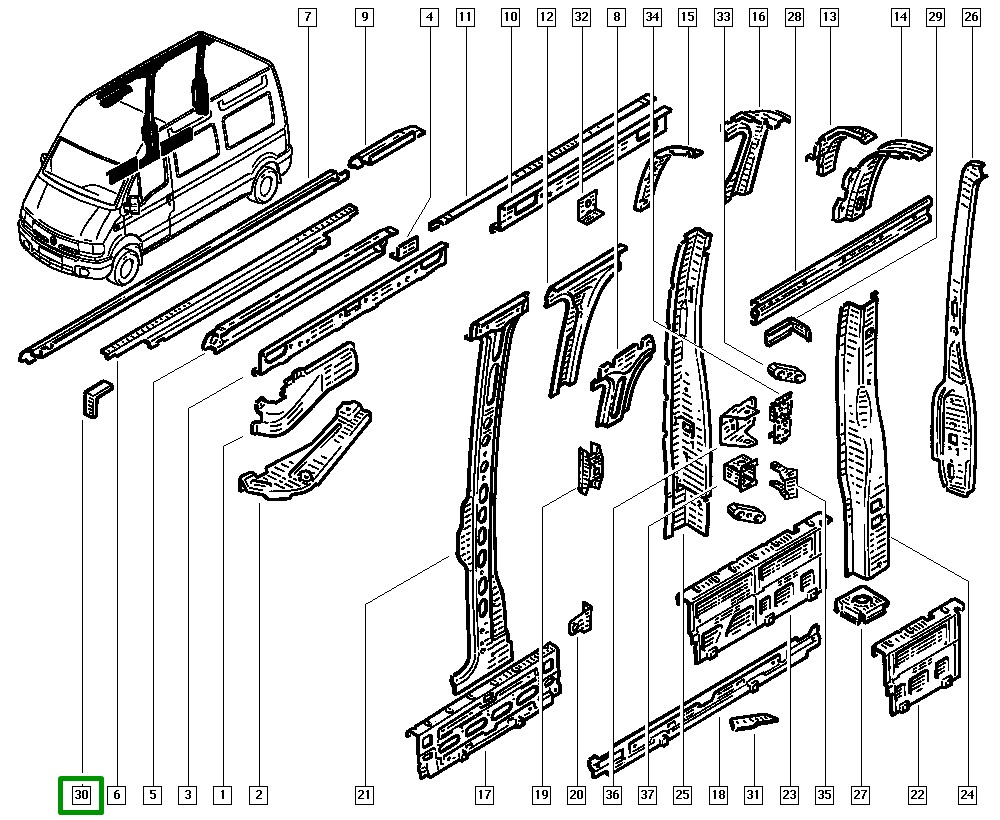 7 9 4 11 10 12 32 8 34 15 33 16 28 13 14 29 26

30 6 5 3 1 2 21 17 19 20 36 37 25 18 31 23 35 27 22 24