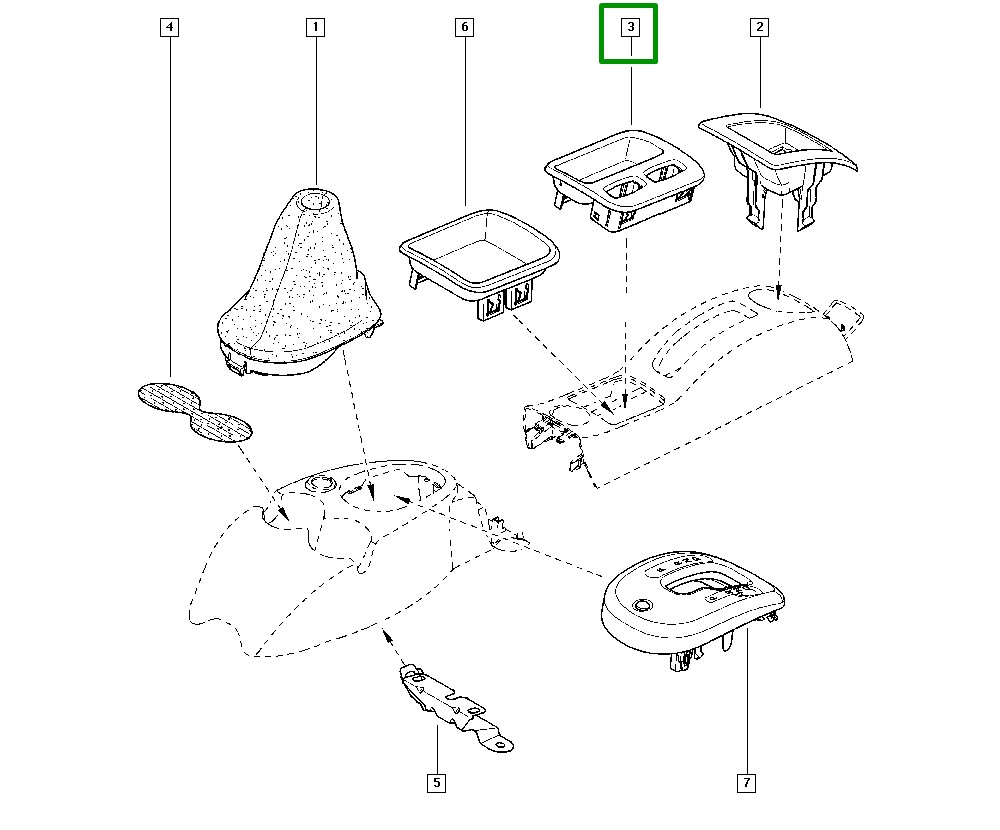 4
1
6
3
2
5
7