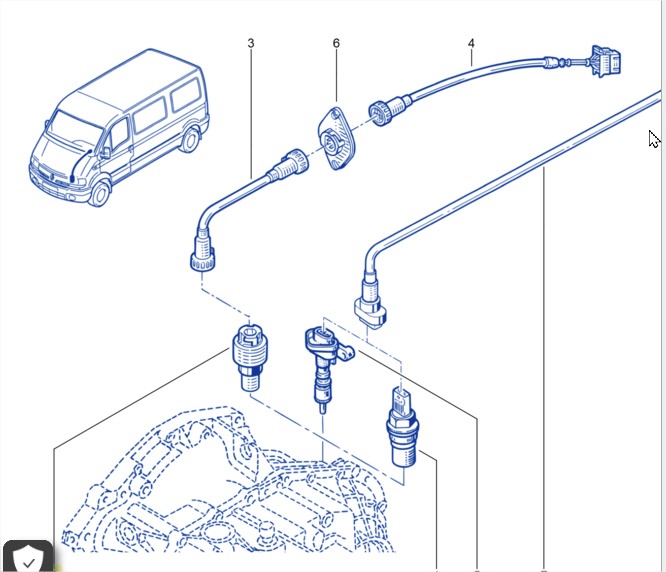 3

6

4