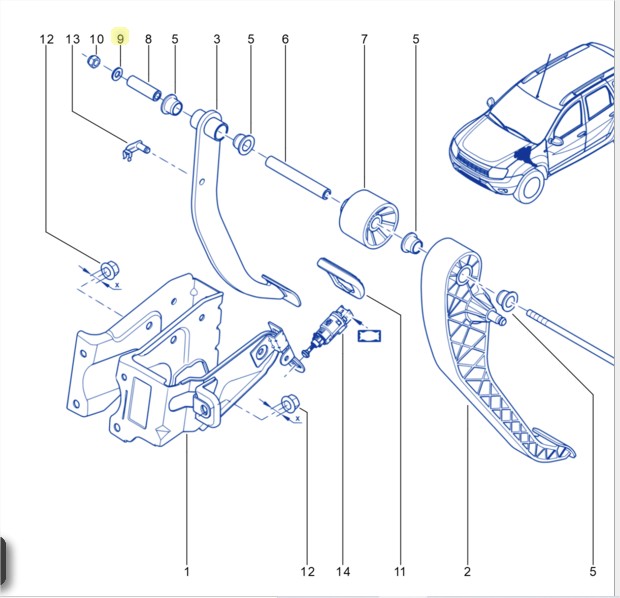 12 13 10 9 8 5 3 5 6 7 5

x

x

1 12 14 11 2 5