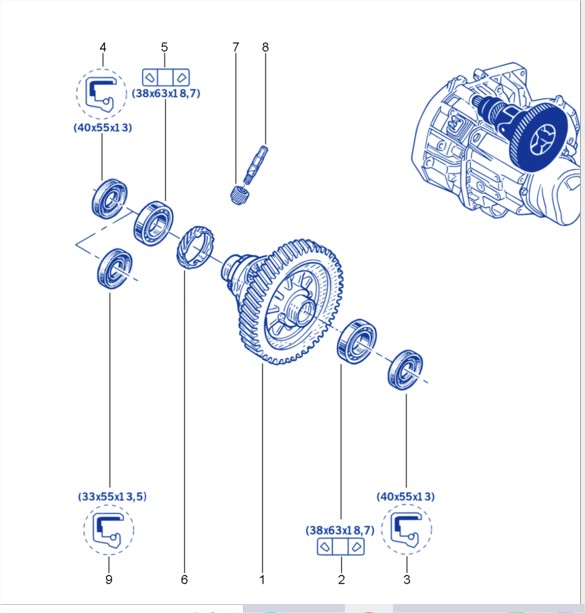 4
5
7
8
(38x63x18,7)
(40x55x13)
(33x55x13,5)
(40x55x13)
(38x63x18,7)
9
6
1
2
3