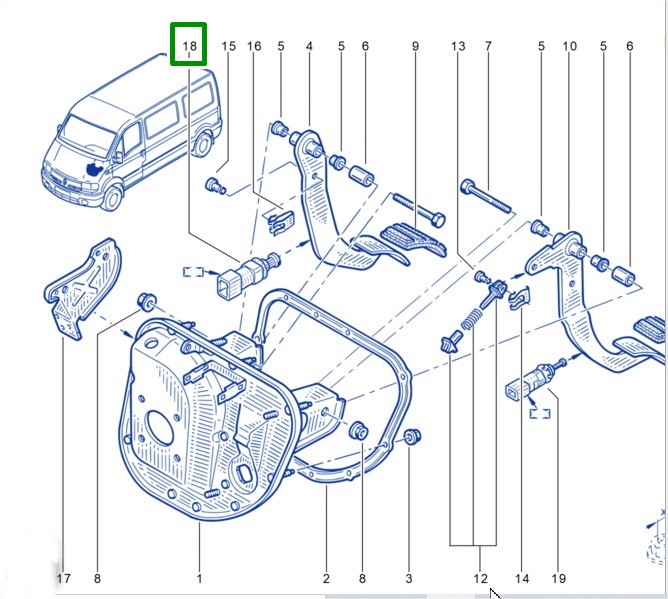 18 15 16 5 4 5 6 9 13 7 5 10 5 6

17 8 1 2 8 3 12 14 19