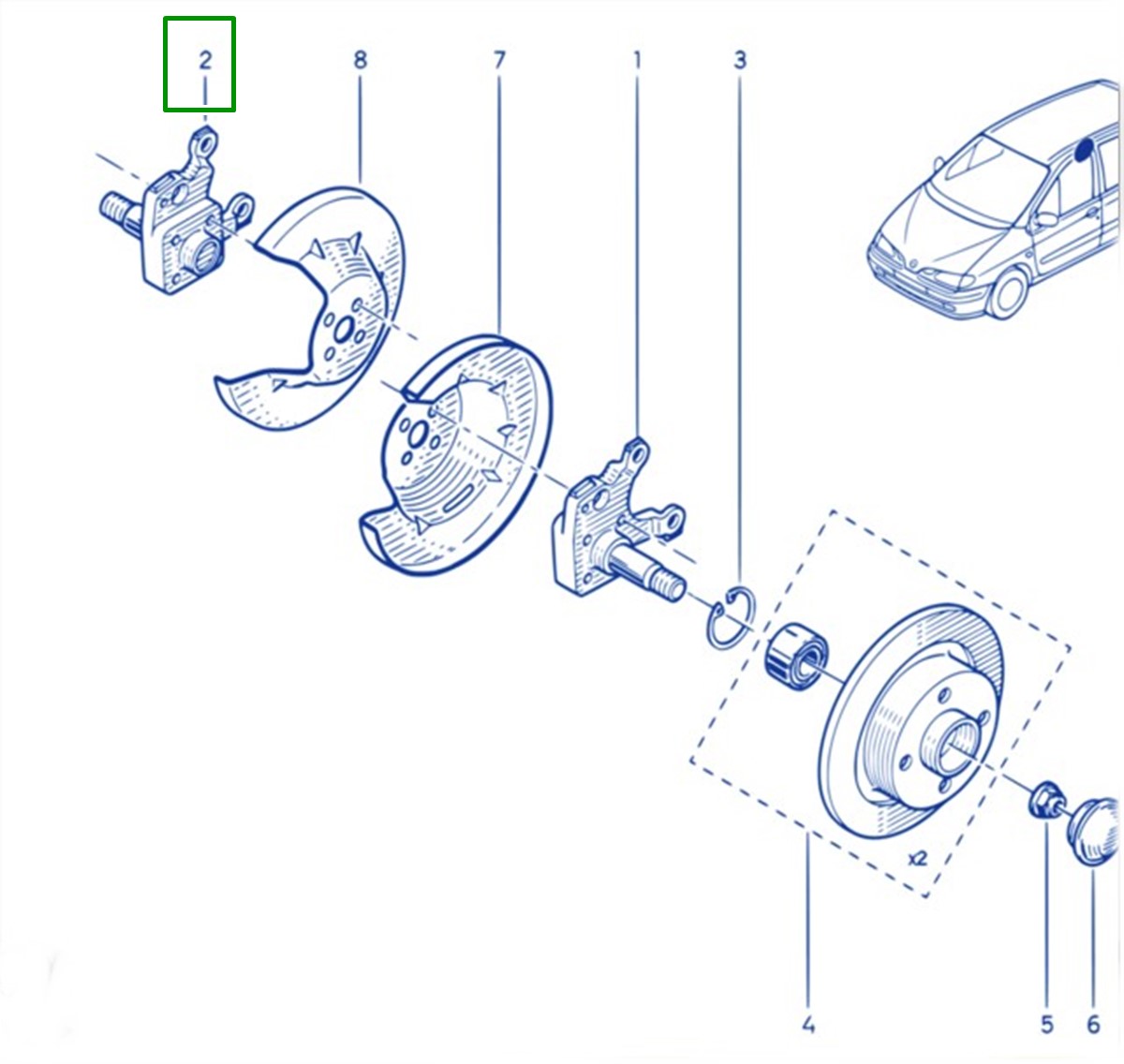 2
8
7
1
3
x2
4
5
6